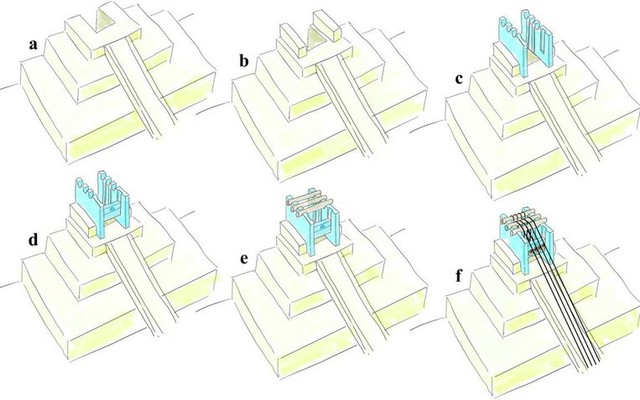 a

b

c

d

e

f