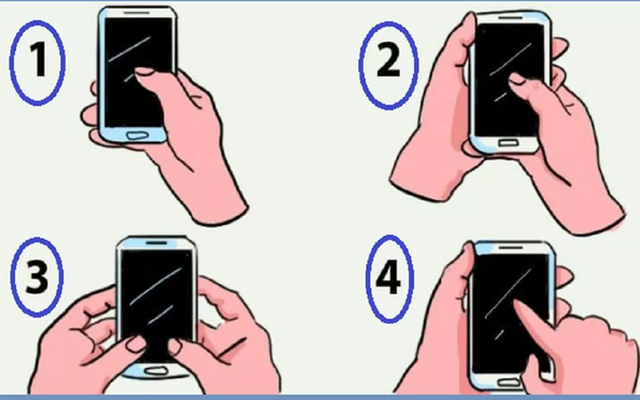 1

2

3

4