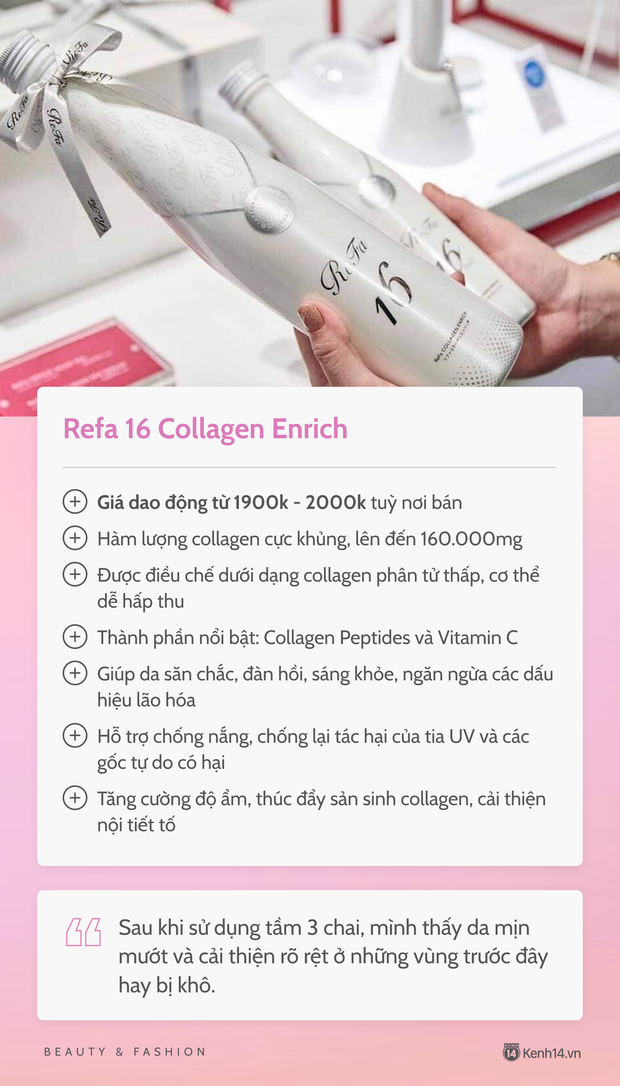 ReFa
ReFa
16
ReFa COLLAGEN ENRICH

Refa 16 Collagen Enrich

Giá dao động từ 1900k - 2000k tuỳ nơi bán

Hàm lượng collagen cực khủng, lên đến 160.000mg

Được điều chế dưới dạng collagen phân tử thấp, cơ thể dễ hấp thu

Thành phần nổi bật: Collagen Peptides và Vitamin C

Giúp da săn chắc, đàn hồi, sáng khỏe, ngăn ngừa các dấu hiệu lão hóa

Hỗ trợ chống nắng, chống lại tác hại của tia UV và các gốc tự do có hại

Tăng cường độ ẩm, thúc đẩy sản sinh collagen, cải thiện nội tiết tố

Sau khi sử dụng tầm 3 chai, mình thấy da mịn mướt và cải thiện rõ rệt ở những vùng trước đây hay bị khô.

BEAUTY & FASHION

14 Kenh14.vn