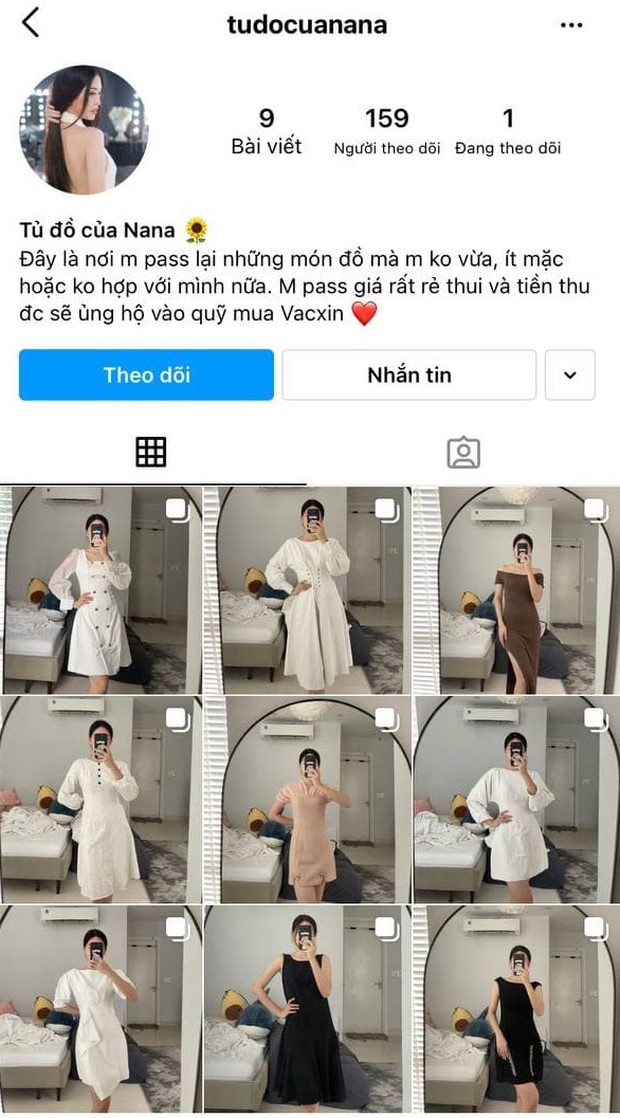 tudocuanana

9
Bài viết

159
Người theo dõi

1
Đang theo dõi

Tủ đồ của Nana 🌻
Đây là nơi m pass lại những món đồ mà m ko vừa, ít mặc hoặc ko hợp với mình nữa. M pass giá rất rẻ thui và tiền thu đc sẽ ủng hộ vào quỹ mua Vacxin ❤️

Theo dõi

Nhắn tin