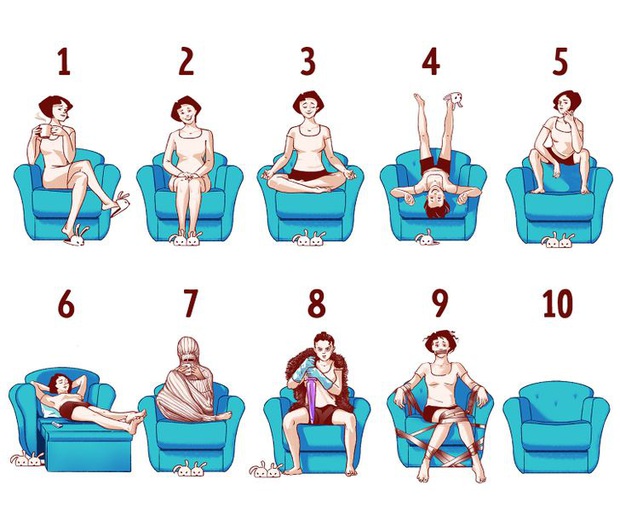 1 2 3 4 5

6 7 8 9 10