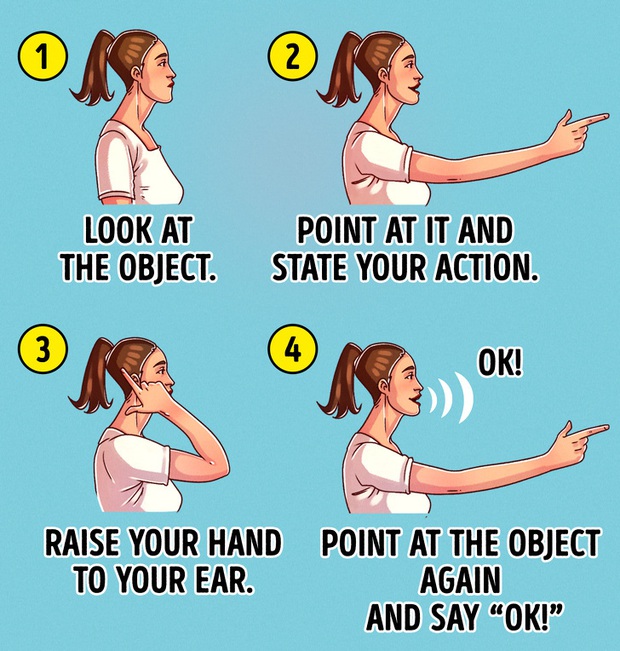 1

LOOK AT THE OBJECT.

2

POINT AT IT AND STATE YOUR ACTION.

3

RAISE YOUR HAND TO YOUR EAR.

4

OK!

POINT AT THE OBJECT AGAIN AND SAY “OK!”