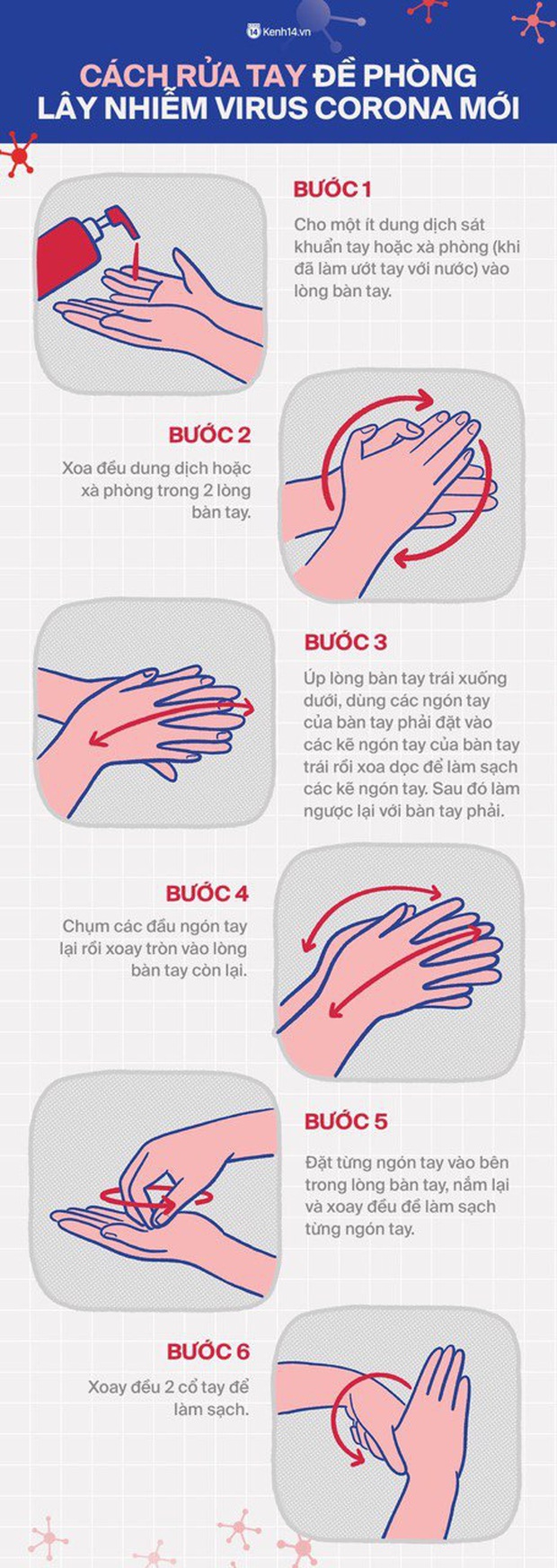 Kenh14.vn

CÁCH RỬA TAY ĐỂ PHÒNG LÂY NHIỄM VIRUS CORONA MỚI

BƯỚC 1

Cho một ít dung dịch sát khuẩn tay hoặc xà phòng (khi đã làm ướt tay với nước) vào lòng bàn tay.

BƯỚC 2

Xoa đều dung dịch hoặc xà phòng trong 2 lòng bàn tay.

BƯỚC 3

Úp lòng bàn tay trái xuống dưới, dùng các ngón tay của bàn tay phải đặt vào các kẽ ngón tay của bàn tay trái rồi xoa dọc để làm sạch các kẽ ngón tay. Sau đó làm ngược lại với bàn tay phải.

BƯỚC 4

Chụm các đầu ngón tay lại rồi xoay tròn vào lòng bàn tay còn lại.

BƯỚC 5

Đặt từng ngón tay vào bên trong lòng bàn tay, nắm lại và xoay đều để làm sạch từng ngón tay.

BƯỚC 6

Xoay đều 2 cổ tay để làm sạch.