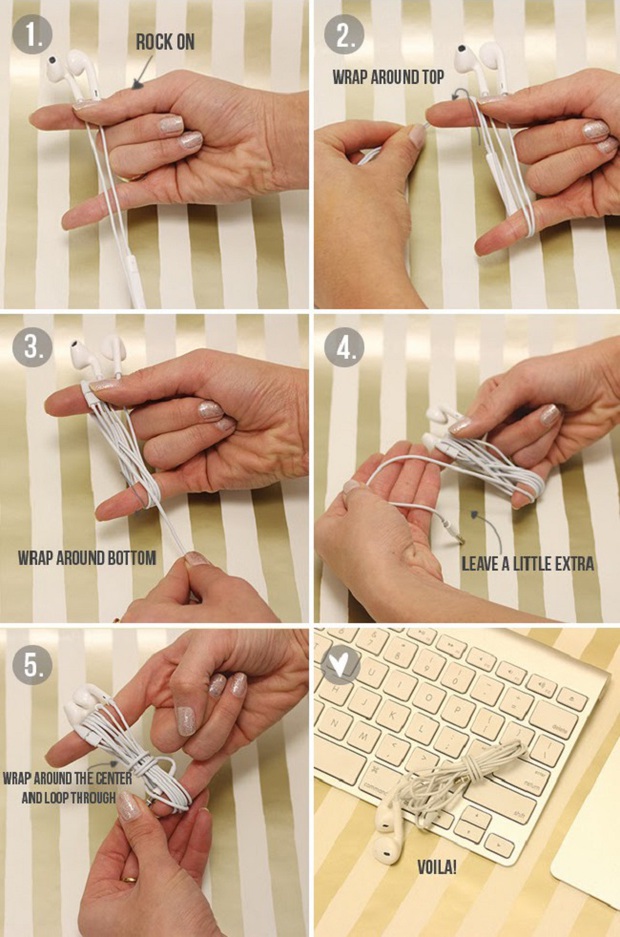 1.

ROCK ON

2.

WRAP AROUND TOP

3.

WRAP AROUND BOTTOM

4.

LEAVE A LITTLE EXTRA

5.

WRAP AROUND THE CENTER AND LOOP THROUGH

VOILA!