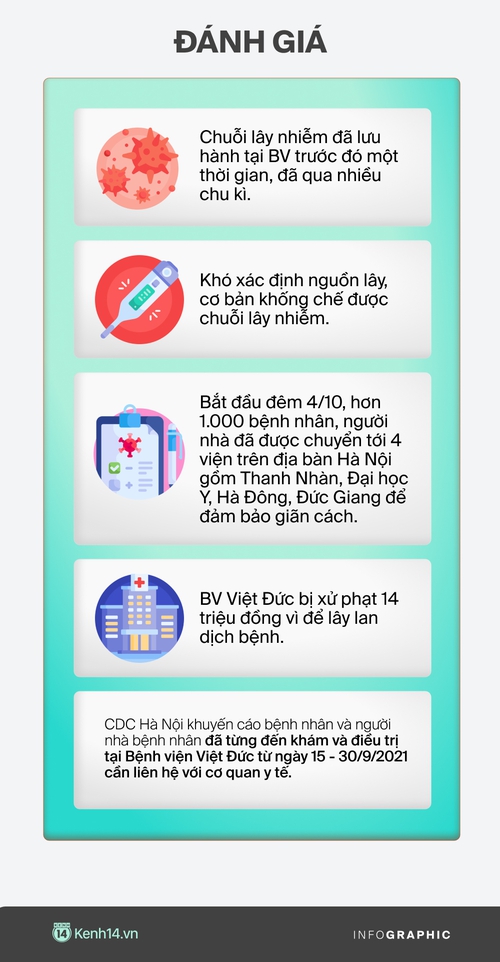 ĐÁNH GIÁ

Chuỗi lây nhiễm đã lưu hành tại BV trước đó một thời gian, đã qua nhiều chu kì.

Khó xác định nguồn lây, cơ bản khống chế được chuỗi lây nhiễm.

Bắt đầu đêm 4/10, hơn 1.000 bệnh nhân, người nhà đã được chuyển tới 4 viện trên địa bàn Hà Nội gồm Thanh Nhàn, Đại học Y, Hà Đông, Đức Giang để đảm bảo giãn cách.

BV Việt Đức bị xử phạt 14 triệu đồng vì để lây lan dịch bệnh.

CDC Hà Nội khuyến cáo bệnh nhân và người nhà bệnh nhân đã từng đến khám và điều trị tại Bệnh viện Việt Đức từ ngày 15 - 30/9/2021 cần liên hệ với cơ quan y tế.

Kenh14.vn

INFOGRAPHIC