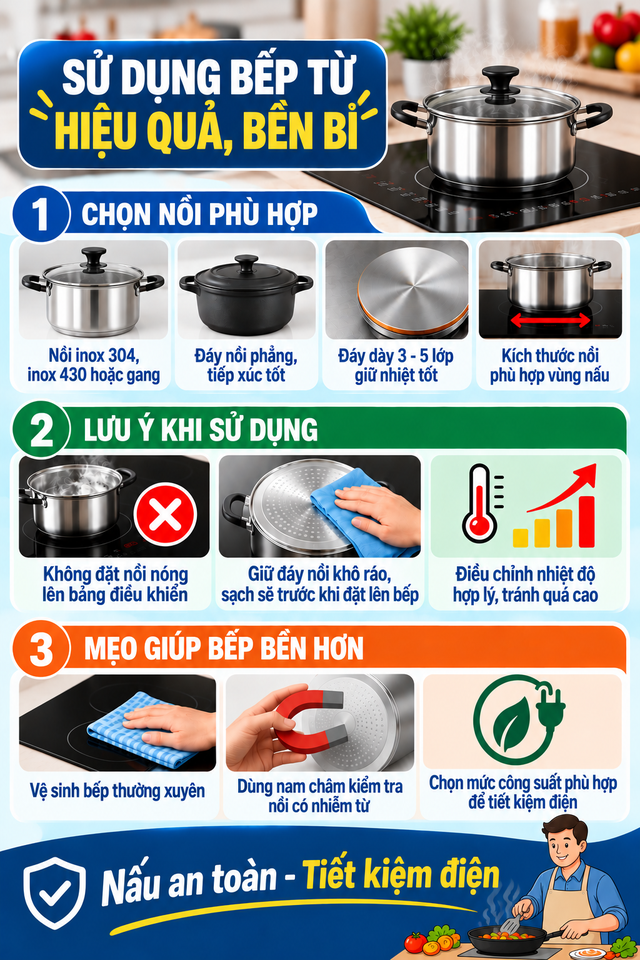 SỬ DỤNG BẾP TỪ
HIỆU QUẢ, BỀN BỈ

1 CHỌN NỒI PHÙ HỢP

Nồi inox 304, inox 430 hoặc gang

Đáy nồi phẳng, tiếp xúc tốt

Đáy dày 3 - 5 lớp giữ nhiệt tốt

Kích thước nồi phù hợp vùng nấu

2 LƯU Ý KHI SỬ DỤNG

Không đặt nồi nóng lên bảng điều khiển

Giữ đáy nồi khô ráo, sạch sẽ trước khi đặt lên bếp

Điều chỉnh nhiệt độ hợp lý, tránh quá cao

3 MẸO GIÚP BẾP BỀN HƠN

Vệ sinh bếp thường xuyên

Dùng nam châm kiểm tra nồi có nhiễm từ

Chọn mức công suất phù hợp để tiết kiệm điện

Nấu an toàn - Tiết kiệm điện