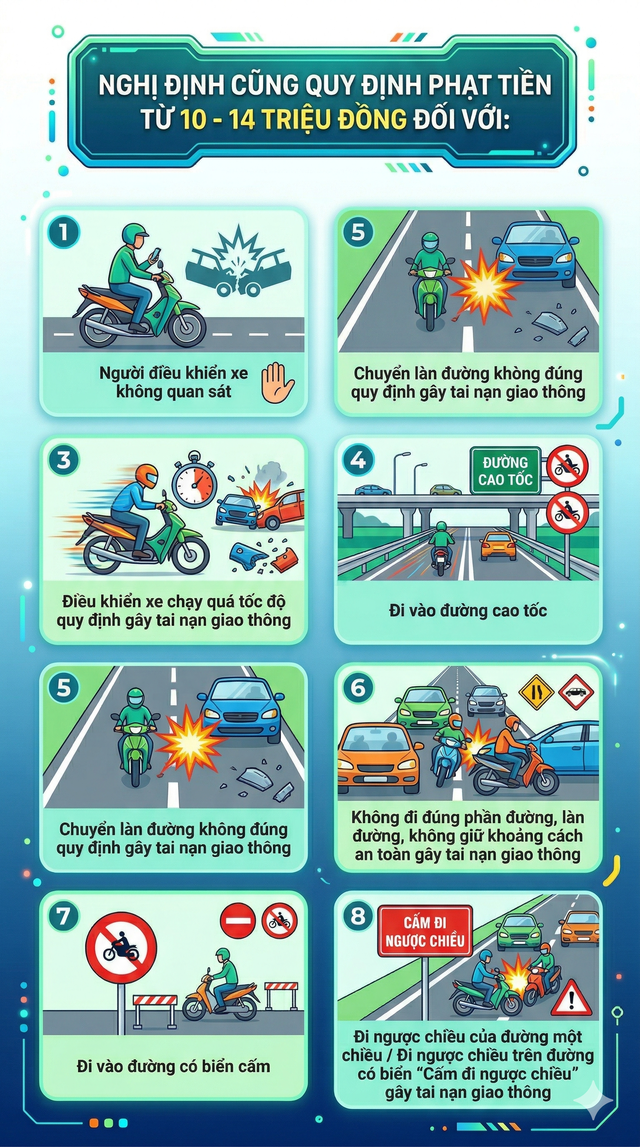 NGHỊ ĐỊNH CŨNG QUY ĐỊNH PHẠT TIỀN TỪ 10 - 14 TRIỆU ĐỒNG ĐỐI VỚI:

1

Người điều khiển xe không quan sát

5

Chuyển làn đường không đúng quy định gây tai nạn giao thông

3

Điều khiển xe chạy quá tốc độ quy định gây tai nạn giao thông

4

ĐƯỜNG CAO TỐC

Đi vào đường cao tốc

5

Chuyển làn đường không đúng quy định gây tai nạn giao thông

6

Không đi đúng phần đường, làn đường, không giữ khoảng cách an toàn gây tai nạn giao thông

7

Đi vào đường có biển cấm

8

CẤM ĐI NGƯỢC CHIỀU

Đi ngược chiều của đường một chiều / Đi ngược chiều trên đường có biển "Cấm đi ngược chiều" gây tai nạn giao thông