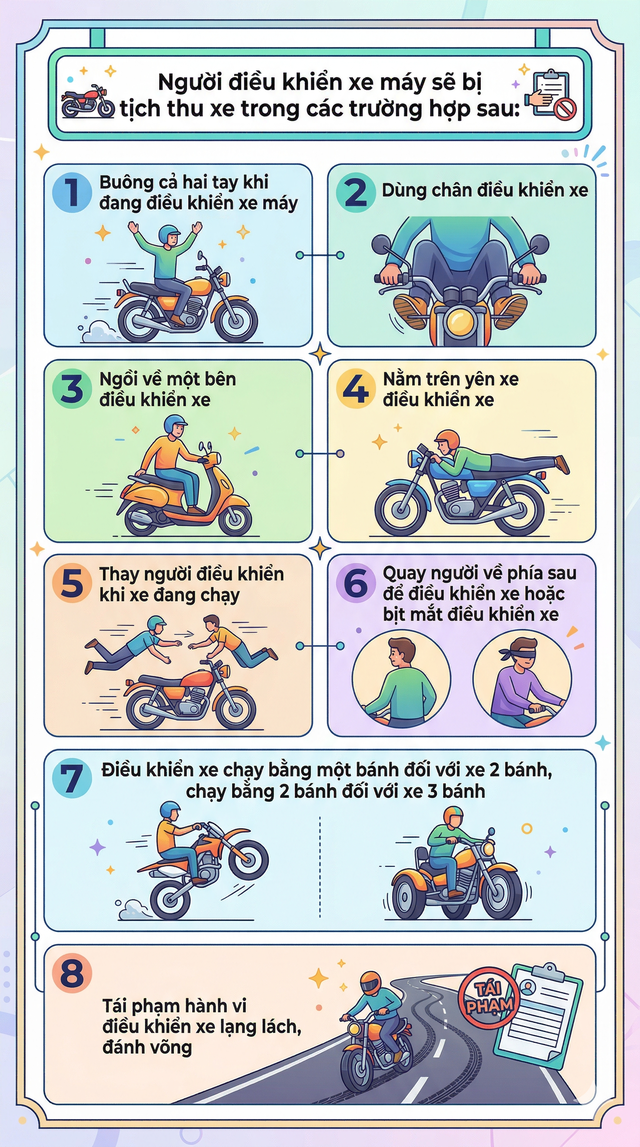 Người điều khiển xe máy sẽ bị tịch thu xe trong các trường hợp sau:

1 Buông cả hai tay khi đang điều khiển xe máy

2 Dùng chân điều khiển xe

3 Ngồi về một bên điều khiển xe

4 Nằm trên yên xe điều khiển xe

5 Thay người điều khiển khi xe đang chạy

6 Quay người về phía sau để điều khiển xe hoặc bịt mắt điều khiển xe

7 Điều khiển xe chạy bằng một bánh đối với xe 2 bánh, chạy bằng 2 bánh đối với xe 3 bánh

8 Tái phạm hành vi điều khiển xe lạng lách, đánh võng

TÁI PHẠM