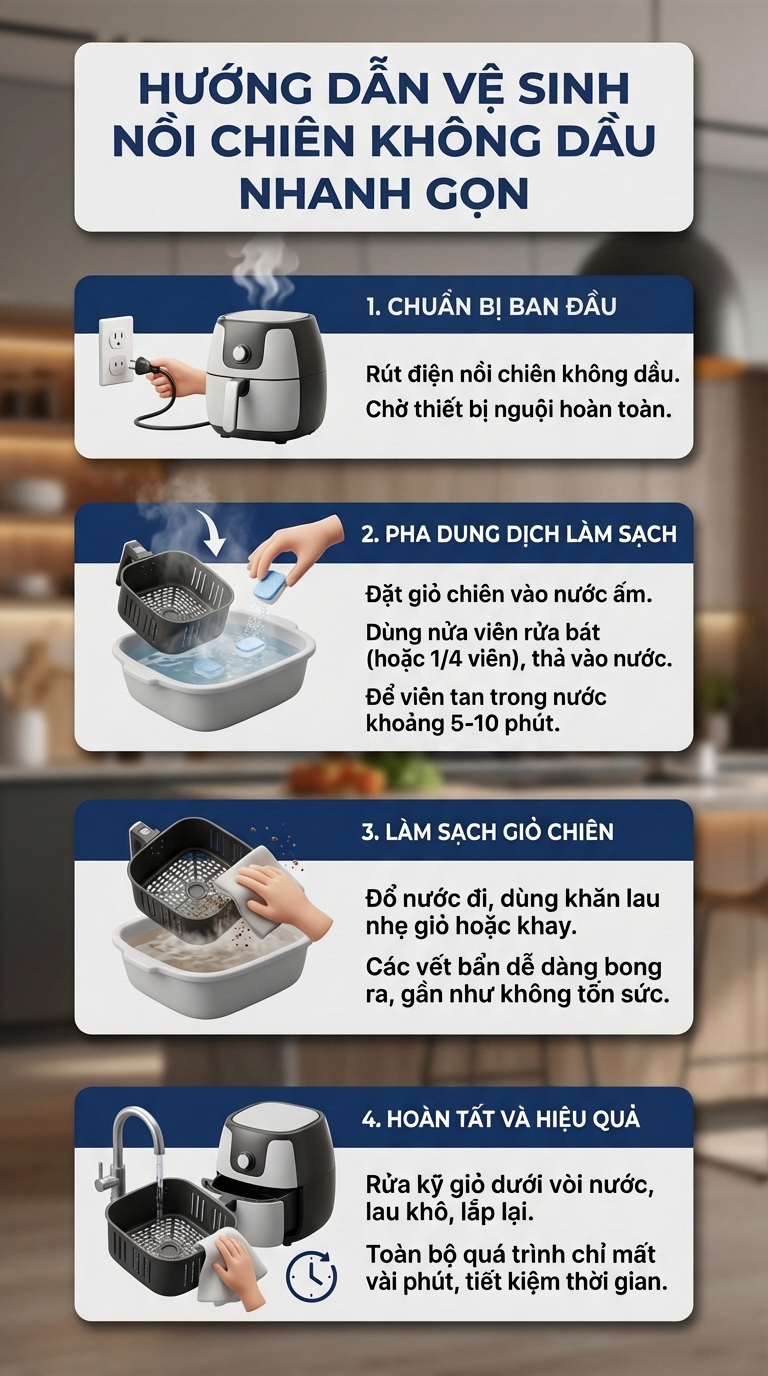 HƯỚNG DẪN VỆ SINH NỒI CHIÊN KHÔNG DẦU NHANH GỌN

1. CHUẨN BỊ BAN ĐẦU

Rút điện nồi chiên không dầu.
Chờ thiết bị nguội hoàn toàn.

2. PHA DUNG DỊCH LÀM SẠCH

Đặt giỏ chiên vào nước ấm.
Dùng nửa viên rửa bát (hoặc 1/4 viên), thả vào nước.
Để viên tan trong nước khoảng 5-10 phút.

3. LÀM SẠCH GIỎ CHIÊN

Đổ nước đi, dùng khăn lau nhẹ giỏ hoặc khay.
Các vết bẩn dễ dàng bong ra, gần như không tốn sức.

4. HOÀN TẤT VÀ HIỆU QUẢ

Rửa kỹ giỏ dưới vòi nước, lau khô, lắp lại.
Toàn bộ quá trình chỉ mất vài phút, tiết kiệm thời gian.