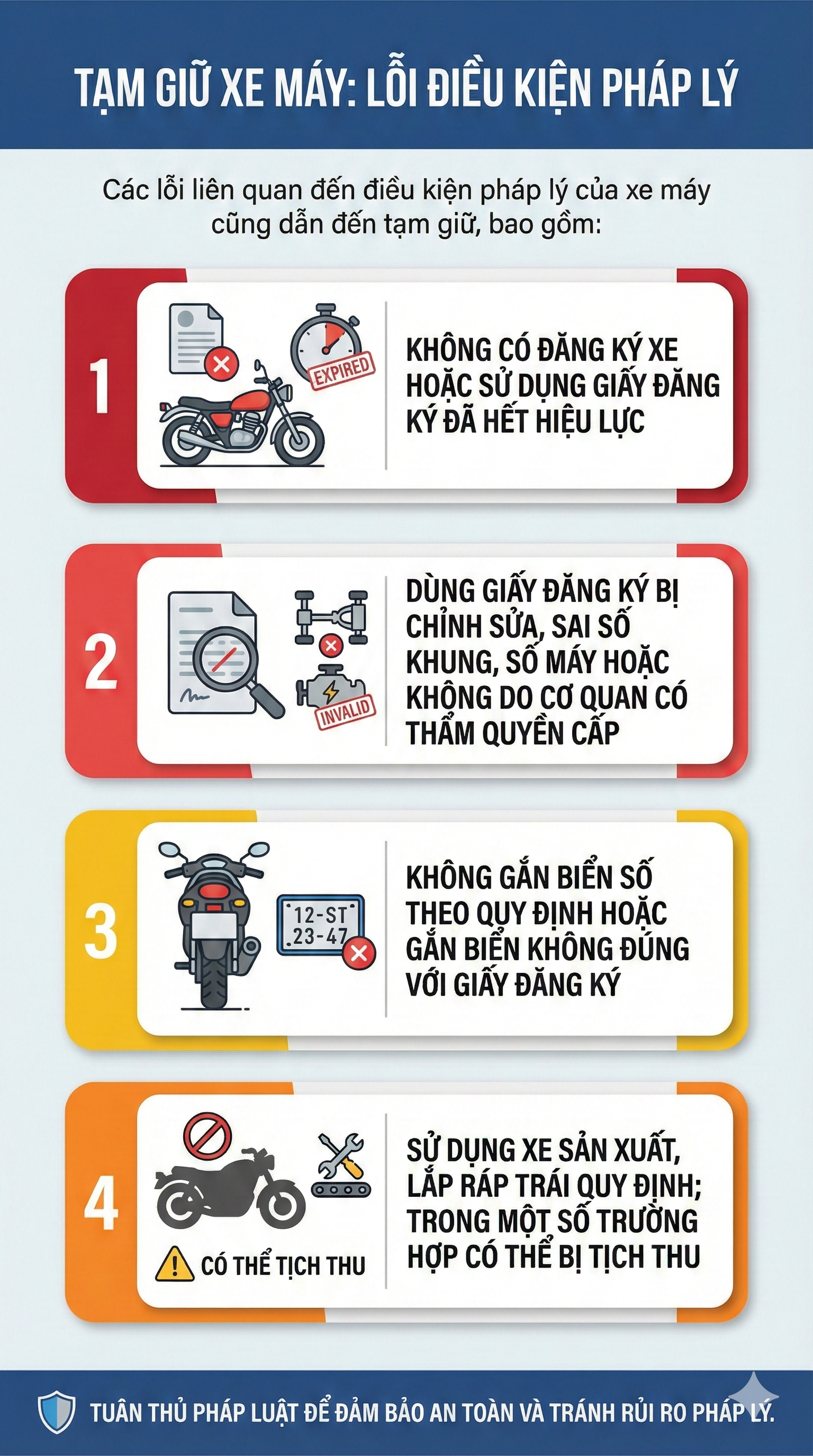 TẠM GIỮ XE MÁY: LỖI ĐIỀU KIỆN PHÁP LÝ

Các lỗi liên quan đến điều kiện pháp lý của xe máy cũng dẫn đến tạm giữ, bao gồm:

1

EXPIRED

KHÔNG CÓ ĐĂNG KÝ XE HOẶC SỬ DỤNG GIẤY ĐĂNG KÝ ĐÃ HẾT HIỆU LỰC

2

INVALID

DÙNG GIẤY ĐĂNG KÝ BỊ CHỈNH SỬA, SAI SỐ KHUNG, SỐ MÁY HOẶC KHÔNG DO CƠ QUAN CÓ THẨM QUYỀN CẤP

3

12-ST 23-47

KHÔNG GẮN BIỂN SỐ THEO QUY ĐỊNH HOẶC GẮN BIỂN KHÔNG ĐÚNG VỚI GIẤY ĐĂNG KÝ

4

CÓ THỂ TỊCH THU

SỬ DỤNG XE SẢN XUẤT, LẮP RÁP TRÁI QUY ĐỊNH; TRONG MỘT SỐ TRƯỜNG HỢP CÓ THỂ BỊ TỊCH THU

TUÂN THỦ PHÁP LUẬT ĐỂ ĐẢM BẢO AN TOÀN VÀ TRÁNH RỦI RO PHÁP LÝ.