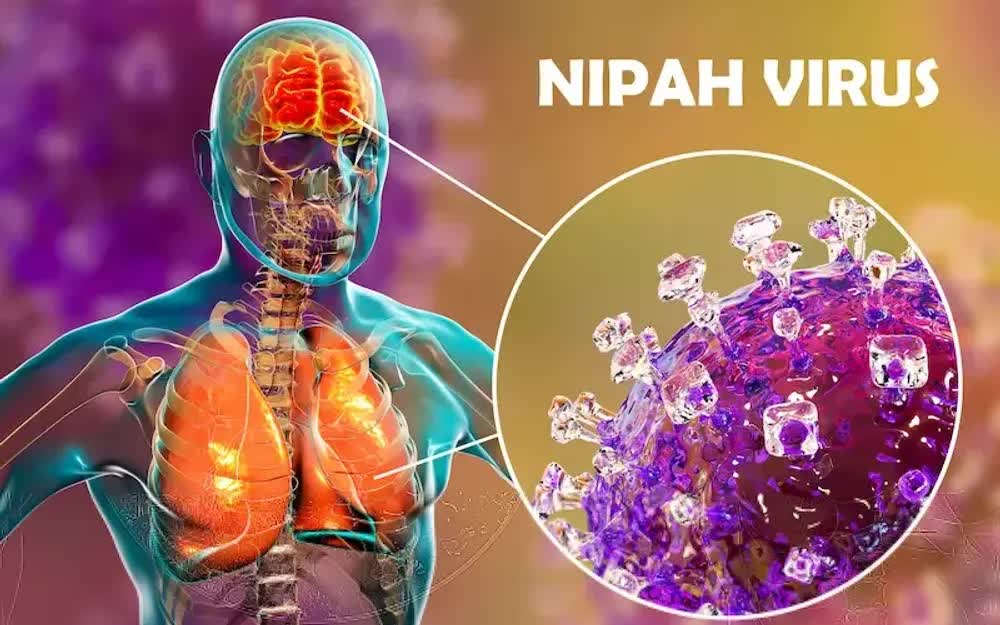 NIPAH VIRUS