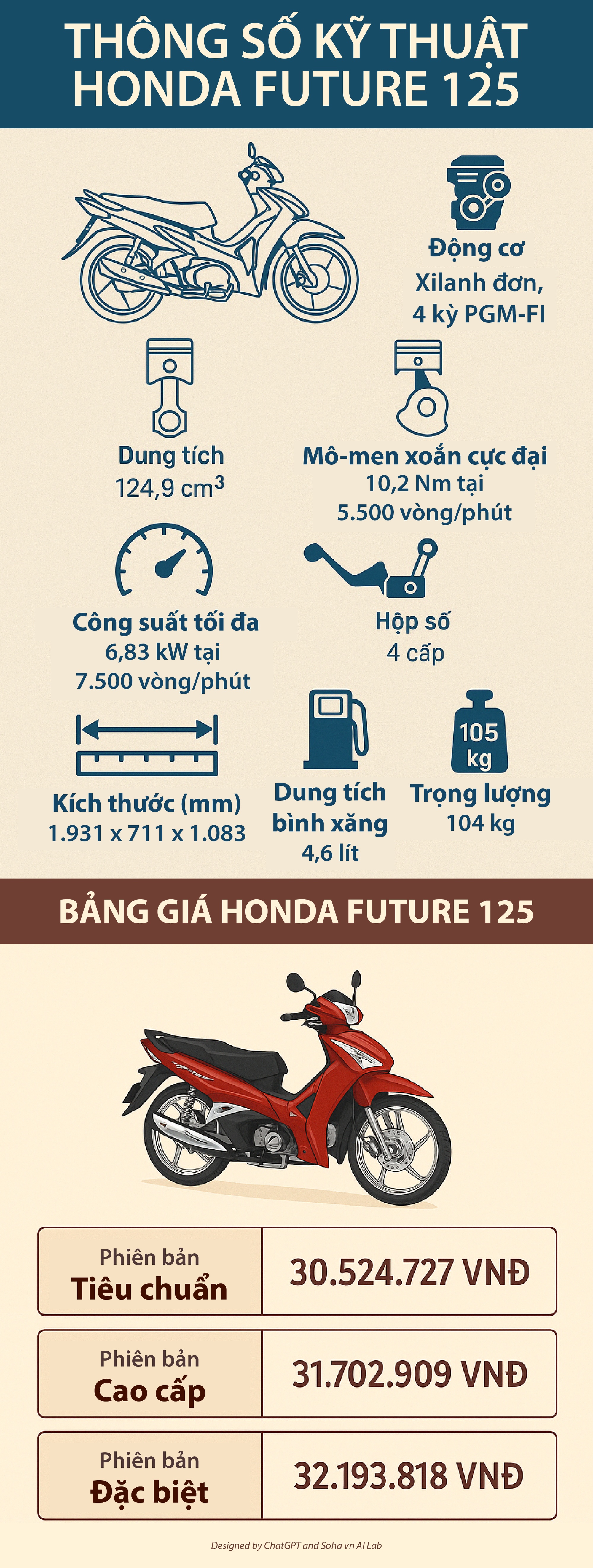 THÔNG SỐ KỸ THUẬT HONDA FUTURE 125

Động cơ
Xilanh đơn, 4 kỳ PGM-FI

Dung tích
124,9 $cm^3$

Mô-men xoắn cực đại
10,2 Nm tại 5.500 vòng/phút

Công suất tối đa
6,83 kW tại 7.500 vòng/phút

Hộp số
4 cấp

Kích thước (mm)
1.931 x 711 x 1.083

Dung tích bình xăng
4,6 lít

105 kg

Trọng lượng
104 kg

BẢNG GIÁ HONDA FUTURE 125

| Phiên bản Tiêu chuẩn | 30.524.727 VNĐ |
|---|---|
| Phiên bản Cao cấp | 31.702.909 VNĐ |
| Phiên bản Đặc biệt | 32.193.818 VNĐ |

Designed by ChatGPT and Soha vn AI Lab