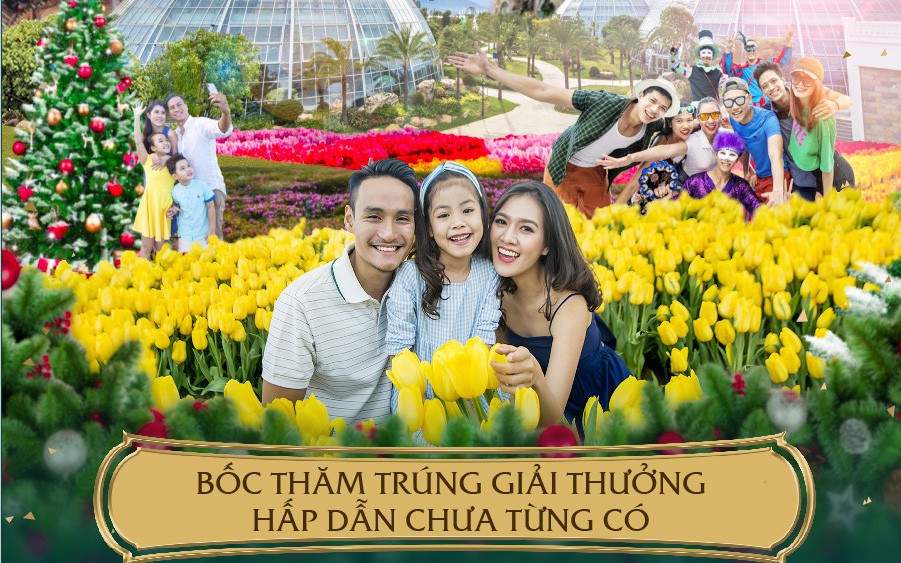 BỐC THĂM TRÚNG GIẢI THƯỞNG
HẤP DẪN CHƯA TỪNG CÓ