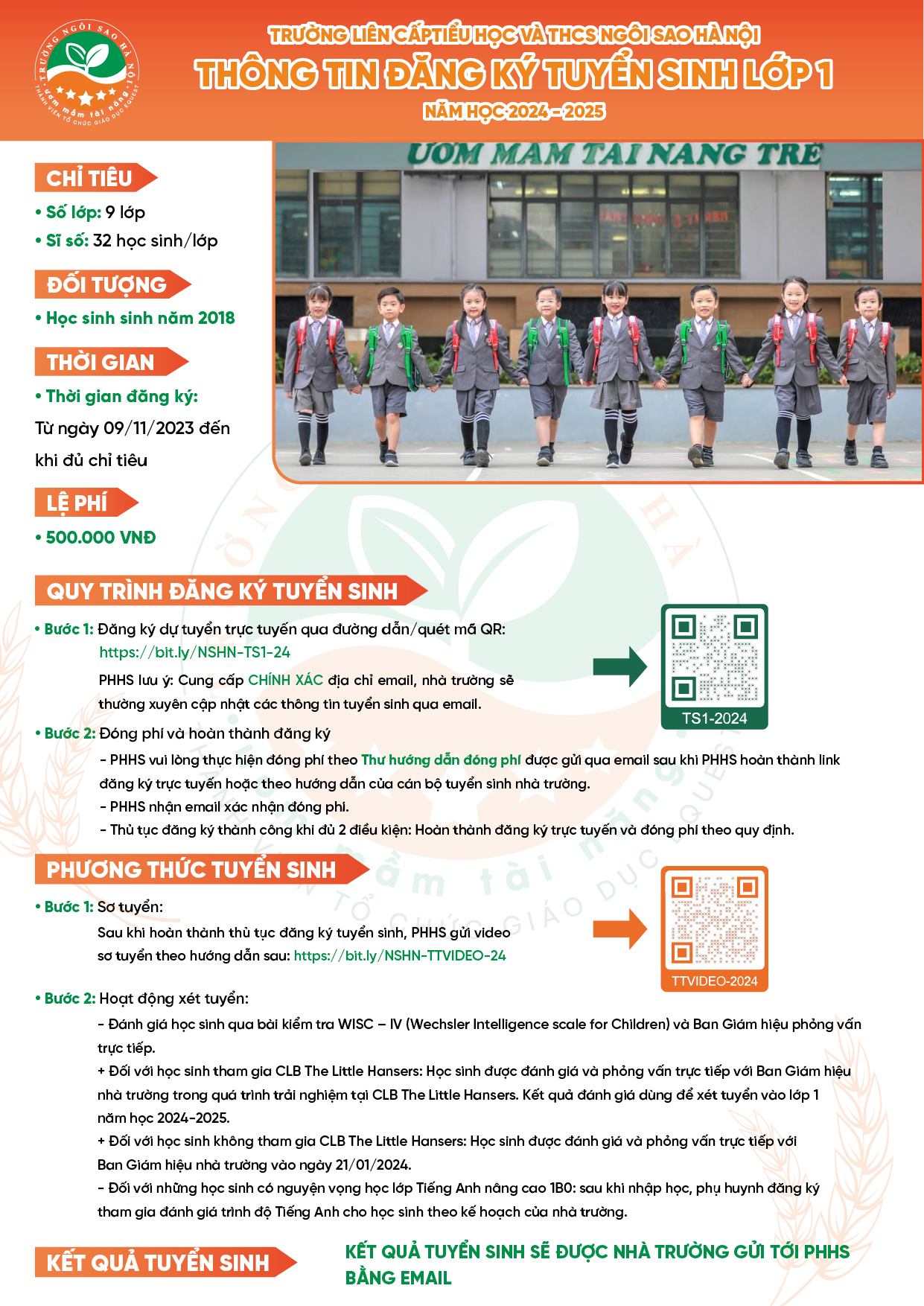 TRƯỜNG NGÔI SAO HÀ NỘI
ươm mầm tài năng
THÀNH VIÊN TỔ CHỨC GIÁO DỤC EQUEST

TRƯỜNG LIÊN CẤP TIỂU HỌC VÀ THCS NGÔI SAO HÀ NỘI
THÔNG TIN ĐĂNG KÝ TUYỂN SINH LỚP 1
NĂM HỌC 2024 - 2025

ƯƠM MẦM TÀI NĂNG TRẺ

CHỈ TIÊU
• Số lớp: 9 lớp
• Sĩ số: 32 học sinh/lớp

ĐỐI TƯỢNG
• Học sinh sinh năm 2018

THỜI GIAN
• Thời gian đăng ký:
Từ ngày 09/11/2023 đến khi đủ chỉ tiêu

LỆ PHÍ
• 500.000 VNĐ

QUY TRÌNH ĐĂNG KÝ TUYỂN SINH
• Bước 1: Đăng ký dự tuyển trực tuyến qua đường dẫn/quét mã QR:
https://bit.ly/NSHN-TS1-24
PHHS lưu ý: Cung cấp CHÍNH XÁC địa chỉ email, nhà trường sẽ thường xuyên cập nhật các thông tin tuyển sinh qua email.

TS1-2024

• Bước 2: Đóng phí và hoàn thành đăng ký
- PHHS vui lòng thực hiện đóng phí theo Thư hướng dẫn đóng phí được gửi qua email sau khi PHHS hoàn thành link đăng ký trực tuyến hoặc theo hướng dẫn của cán bộ tuyển sinh nhà trường.
- PHHS nhận email xác nhận đóng phí.
- Thủ tục đăng ký thành công khi đủ 2 điều kiện: Hoàn thành đăng ký trực tuyến và đóng phí theo quy định.

PHƯƠNG THỨC TUYỂN SINH
• Bước 1: Sơ tuyển:
Sau khi hoàn thành thủ tục đăng ký tuyển sinh, PHHS gửi video sơ tuyển theo hướng dẫn sau: https://bit.ly/NSHN-TTVIDEO-24

TTVIDEO-2024

• Bước 2: Hoạt động xét tuyển:
- Đánh giá học sinh qua bài kiểm tra WISC – IV (Wechsler Intelligence scale for Children) và Ban Giám hiệu phỏng vấn trực tiếp.
+ Đối với học sinh tham gia CLB The Little Hansers: Học sinh được đánh giá và phỏng vấn trực tiếp với Ban Giám hiệu nhà trường trong quá trình trải nghiệm tại CLB The Little Hansers. Kết quả đánh giá dùng để xét tuyển vào lớp 1 năm học 2024-2025.
+ Đối với học sinh không tham gia CLB The Little Hansers: Học sinh được đánh giá và phỏng vấn trực tiếp với Ban Giám hiệu nhà trường vào ngày 21/01/2024.
- Đối với những học sinh có nguyện vọng học lớp Tiếng Anh nâng cao 1B0: sau khi nhập học, phụ huynh đăng ký tham gia đánh giá trình độ Tiếng Anh cho học sinh theo kế hoạch của nhà trường.

KẾT QUẢ TUYỂN SINH
KẾT QUẢ TUYỂN SINH SẼ ĐƯỢC NHÀ TRƯỜNG GỬI TỚI PHHS BẰNG EMAIL